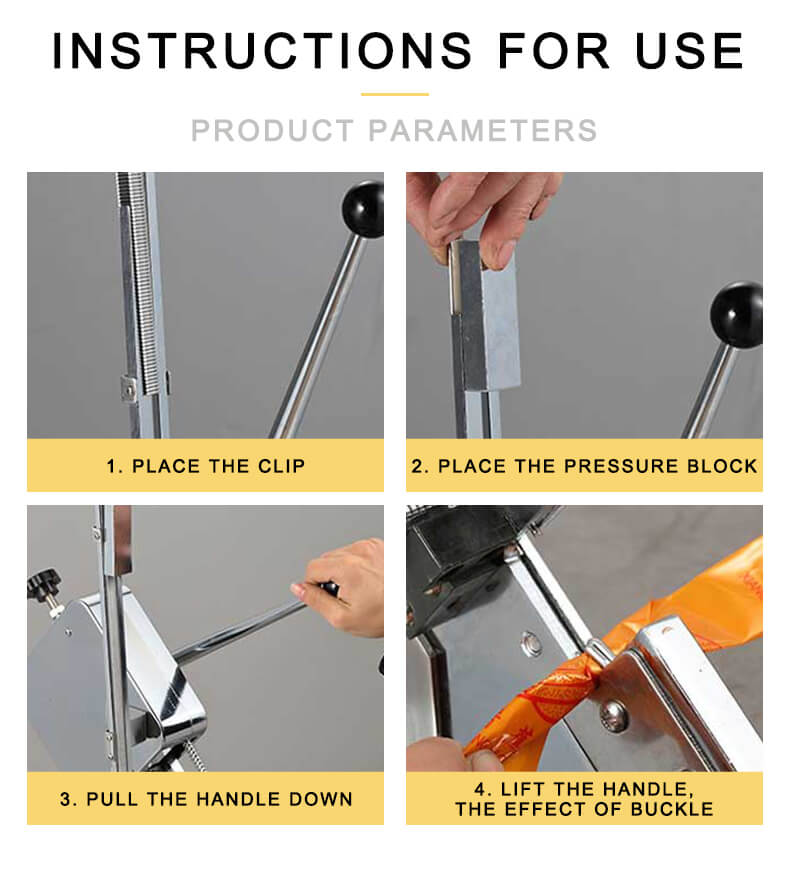 INSTRUCTIONS FOR USE

PRODUCT PARAMETERS

1. PLACE THE CLIP

2. PLACE THE PRESSURE BLOCK

3. PULL THE HANDLE DOWN

4. LIFT THE HANDLE, THE EFFECT OF BUCKLE